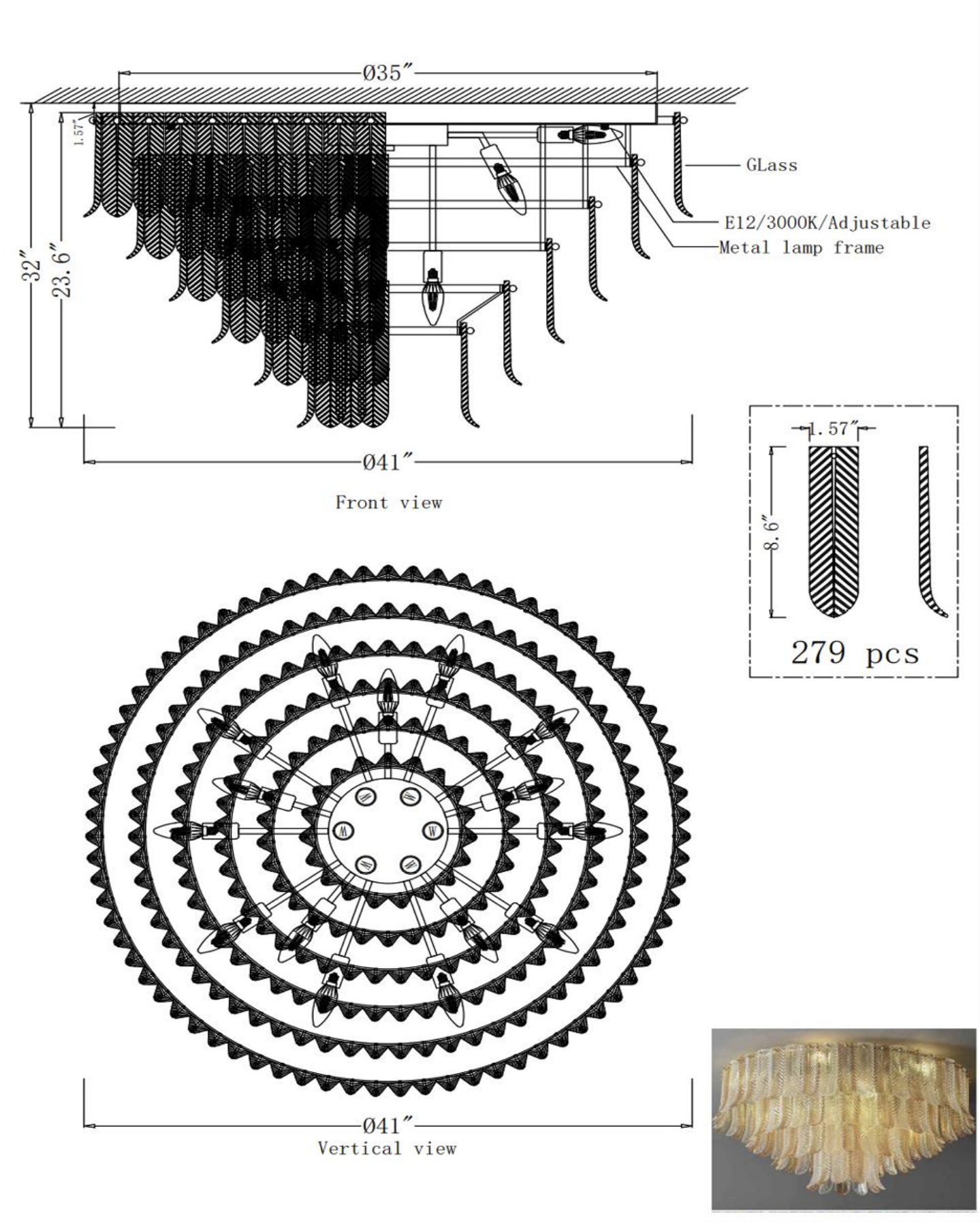 Ø35″

1.57″

32″

23.6″

GLass

E12/3000K/Adjustable

Metal lamp frame

Ø41″

Front view

1.57″

8.6″

279 pcs

Ø41″

Vertical view